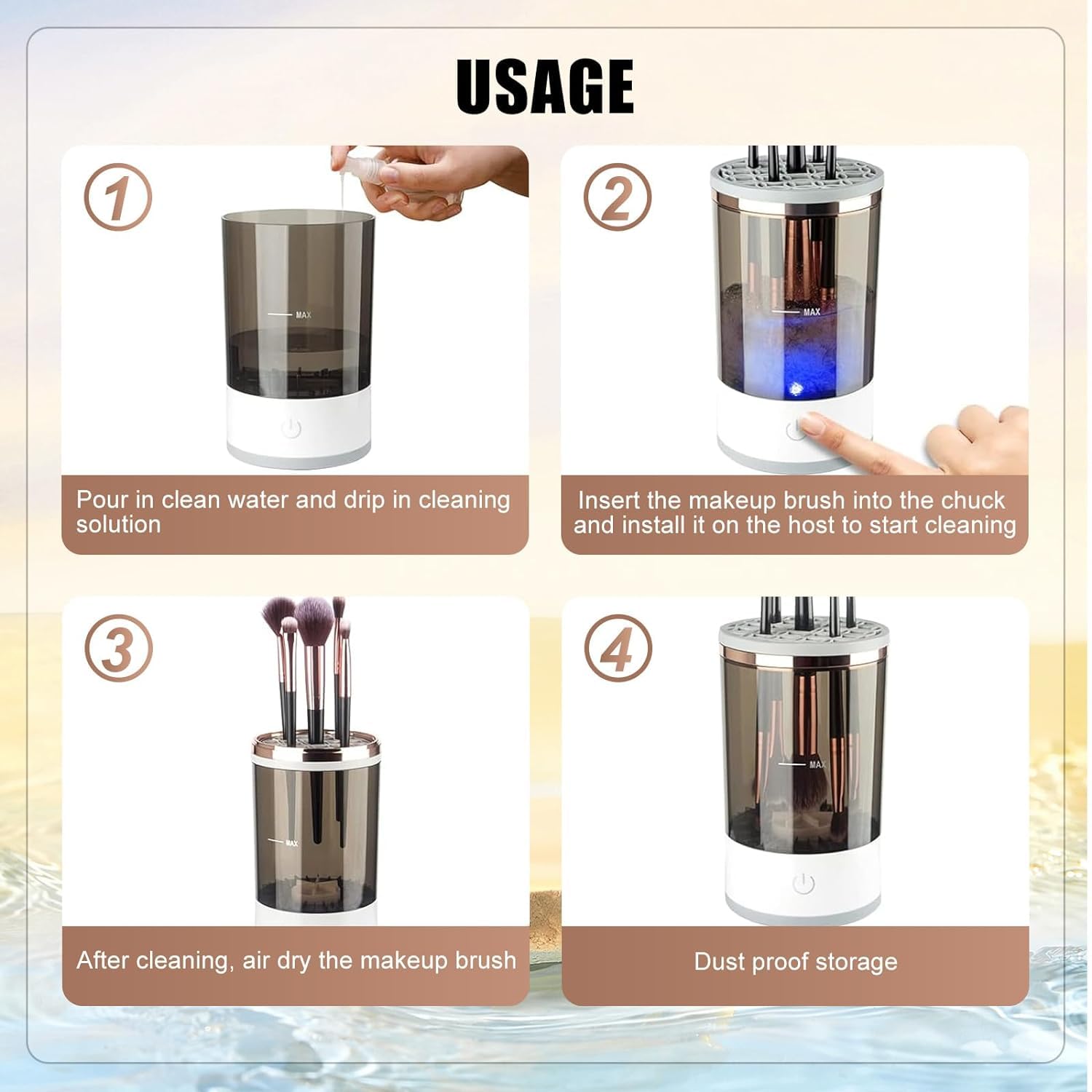 USAGE

1

MAX

Pour in clean water and drip in cleaning solution

2

MAX

Insert the makeup brush into the chuck and install it on the host to start cleaning

3

MAX

After cleaning, air dry the makeup brush

4

MAX

Dust proof storage