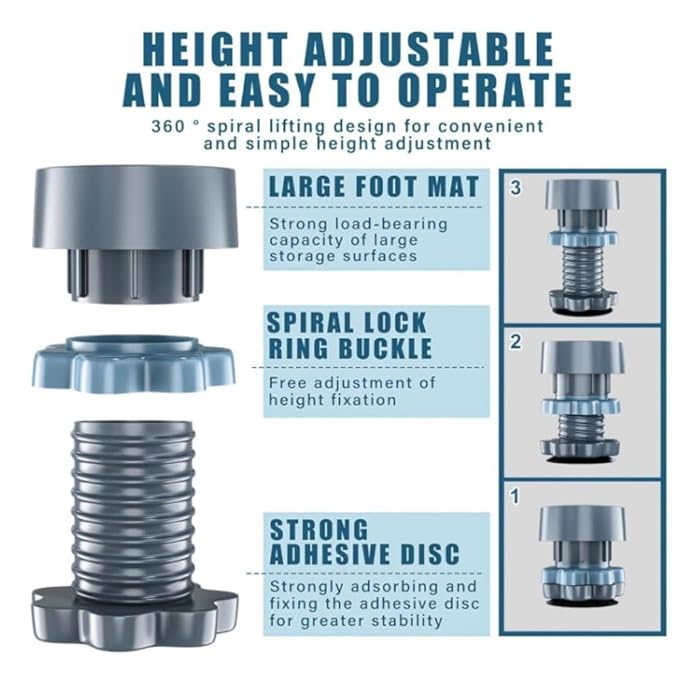 HEIGHT ADJUSTABLE AND EASY TO OPERATE

360 ° spiral lifting design for convenient and simple height adjustment

LARGE FOOT MAT

Strong load-bearing capacity of large storage surfaces

SPIRAL LOCK RING BUCKLE

Free adjustment of height fixation

STRONG ADHESIVE DISC

Strongly adsorbing and fixing the adhesive disc for greater stability

3

2

1