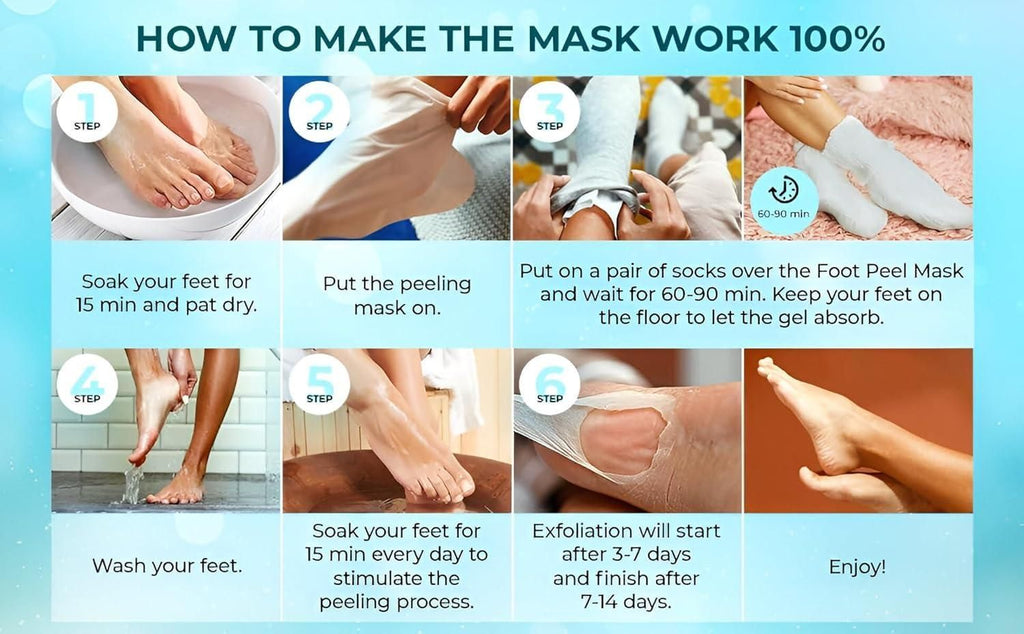 HOW TO MAKE THE MASK WORK 100%

1 STEP

Soak your feet for 15 min and pat dry.

2 STEP

Put the peeling mask on.

3 STEP

60-90 min

Put on a pair of socks over the Foot Peel Mask and wait for 60-90 min. Keep your feet on the floor to let the gel absorb.

4 STEP

Wash your feet.

5 STEP

Soak your feet for 15 min every day to stimulate the peeling process.

6 STEP

Exfoliation will start after 3-7 days and finish after 7-14 days.

Enjoy!